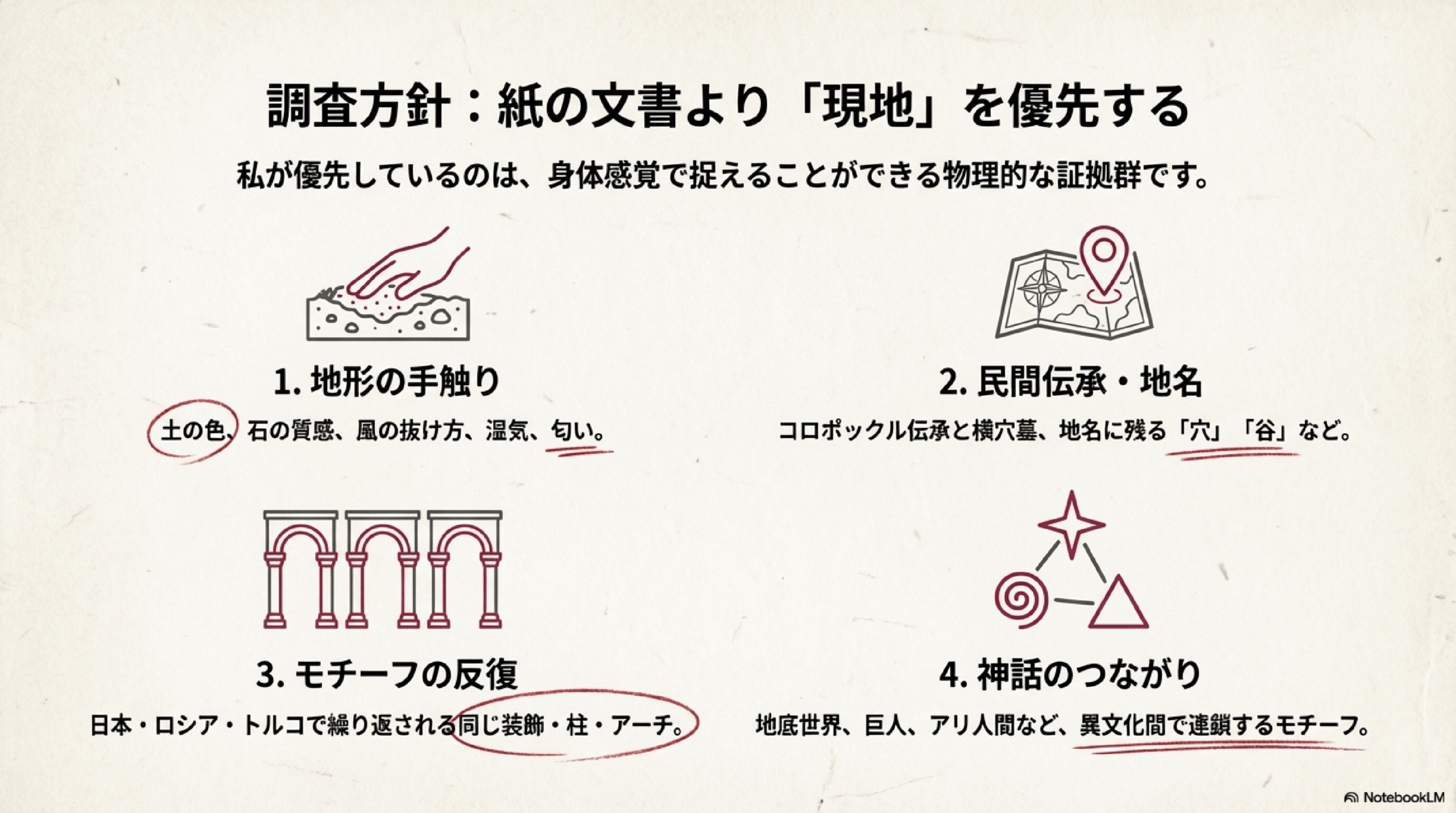 調査方針：紙の文書より「現地」を優先する

私が優先しているのは、身体感覚で捉えることができる物理的な証拠群です。

1. 地形の手触り

土の色、石の質感、風の抜け方、湿気、匂い。

2. 民間伝承・地名

コロポックル伝承と横穴墓、地名に残る「穴」「谷」など。

3. モチーフの反復

日本・ロシア・トルコで繰り返される同じ装飾・柱・アーチ。

4. 神話のつながり

地底世界、巨人、アリ人間など、異文化間で連鎖するモチーフ。

NotebookLM